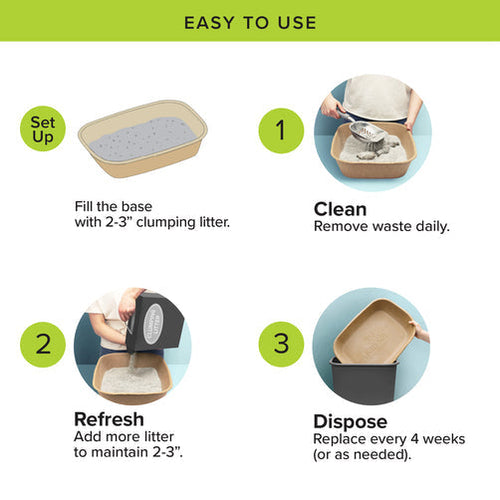 EASY TO USE

Set Up

Fill the base with 2-3" clumping litter.

1

Clean
Remove waste daily.

2

CLUMPING LITTER

Refresh
Add more litter to maintain 2-3".

3

Dispose
Replace every 4 weeks (or as needed).