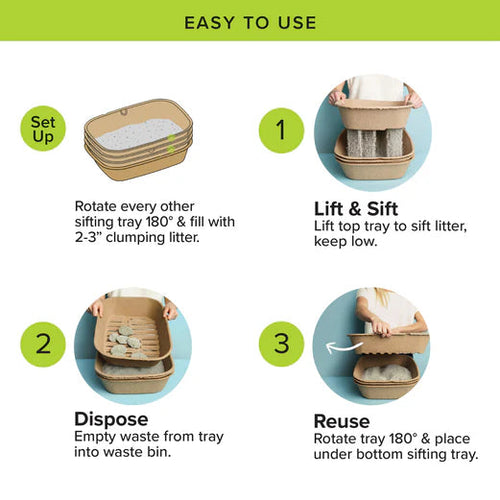 EASY TO USE

Set Up

Rotate every other sifting tray 180° & fill with 2-3" clumping litter.

1

Lift & Sift
Lift top tray to sift litter, keep low.

2

Dispose
Empty waste from tray into waste bin.

3

Reuse
Rotate tray 180° & place under bottom sifting tray.